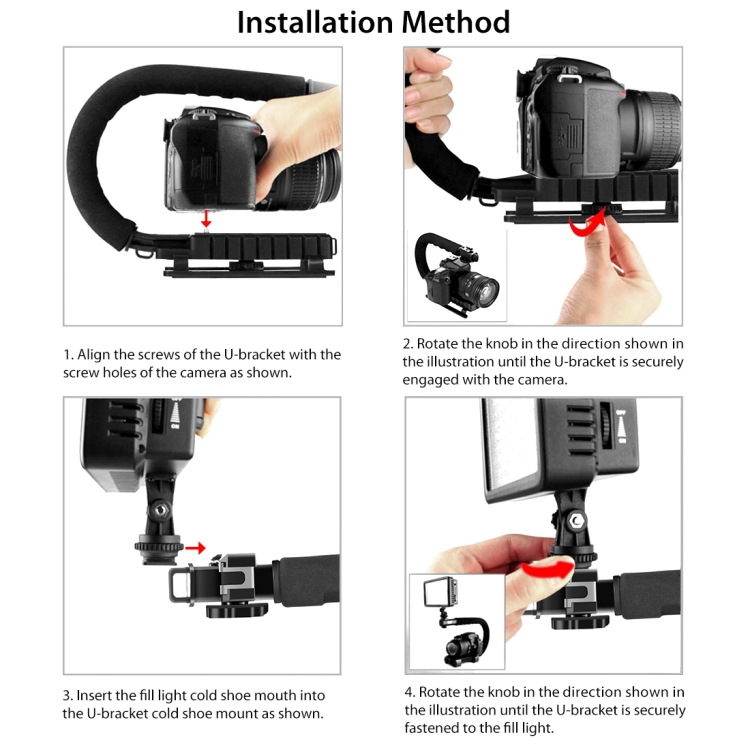 Installation Method

1. Align the screws of the U-bracket with the screw holes of the camera as shown.

2. Rotate the knob in the direction shown in the illustration until the U-bracket is securely engaged with the camera.

3. Insert the fill light cold shoe mouth into the U-bracket cold shoe mount as shown.

4. Rotate the knob in the direction shown in the illustration until the U-bracket is securely fastened to the fill light.