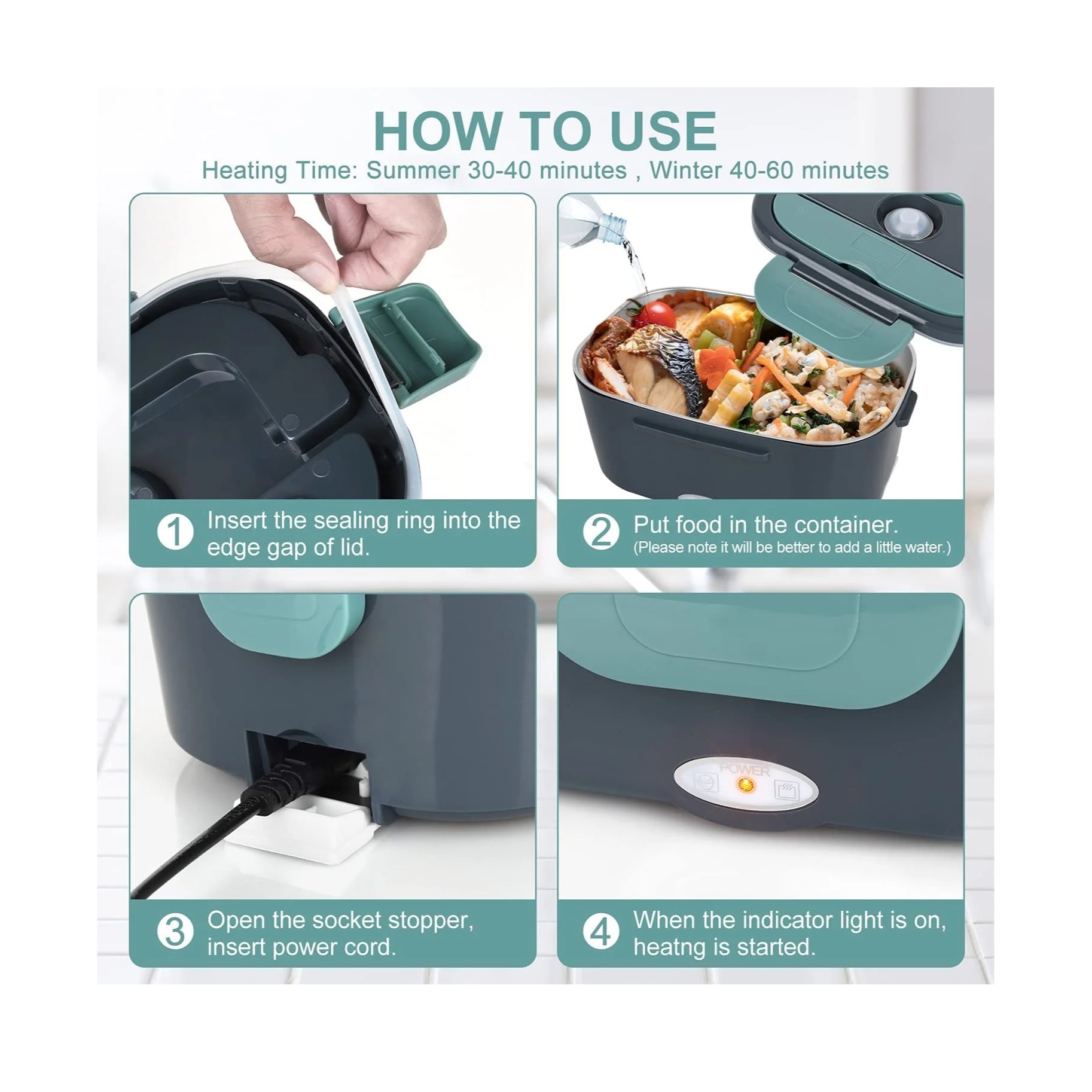 HOW TO USE
Heating Time: Summer 30-40 minutes , Winter 40-60 minutes

1 Insert the sealing ring into the edge gap of lid.

2 Put food in the container.
(Please note it will be better to add a little water.)

3 Open the socket stopper, insert power cord.

POWER

4 When the indicator light is on, heatng is started.